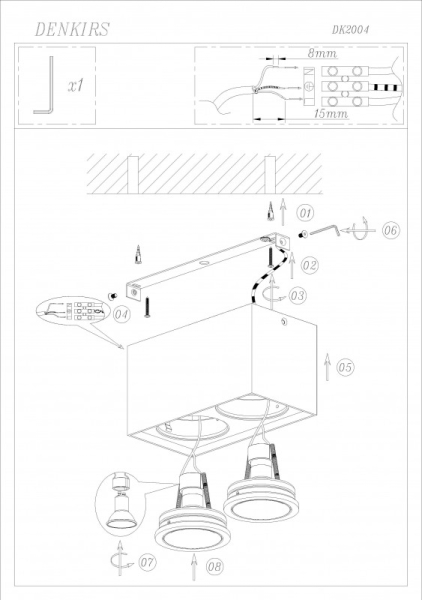 DENKIRS

DK2004

x1

8mm

N

15mm

01

06

02

03

04

05

07

08