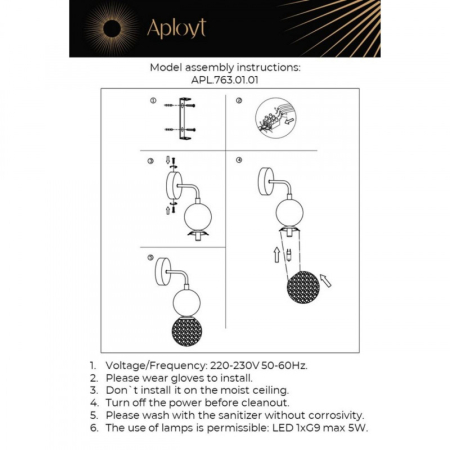 Aployt

Model assembly instructions:
APL.763.01.01

①
②
③
④
⑤

1. Voltage/Frequency: 220-230V 50-60Hz.
2. Please wear gloves to install.
3. Don`t install it on the moist ceiling.
4. Turn off the power before cleanout.
5. Please wash with the sanitizer without corrosivity.
6. The use of lamps is permissible: LED 1xG9 max 5W.