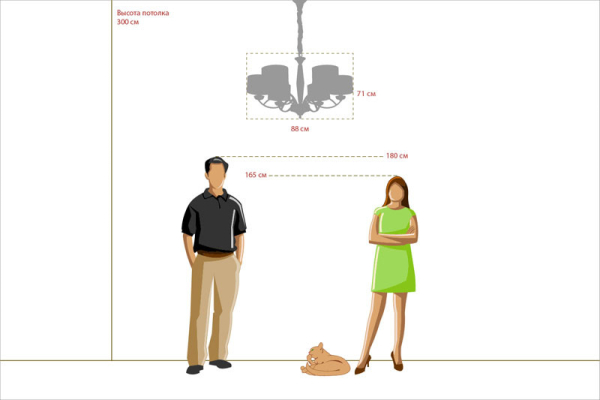 Высота потолка
300 см

71 см

88 см

180 см

165 см