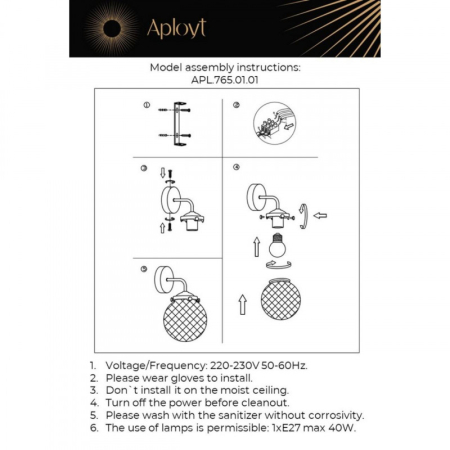 Aployt

Model assembly instructions:
APL.765.01.01

①
②
③
④
⑤

1. Voltage/Frequency: 220-230V 50-60Hz.
2. Please wear gloves to install.
3. Don`t install it on the moist ceiling.
4. Turn off the power before cleanout.
5. Please wash with the sanitizer without corrosivity.
6. The use of lamps is permissible: 1xE27 max 40W.