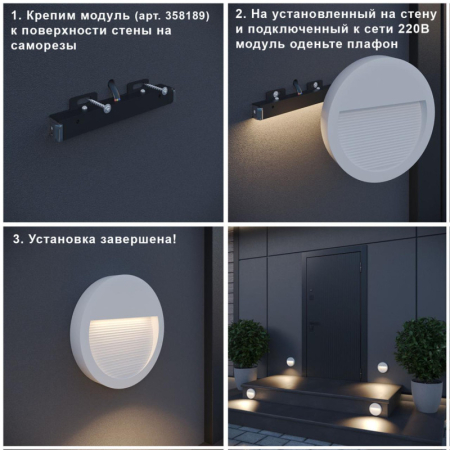 1. Крепим модуль (арт. 358189) к поверхности стены на саморезы

2. На установленный на стену и подключенный к сети 220В модуль оденьте плафон

3. Установка завершена!