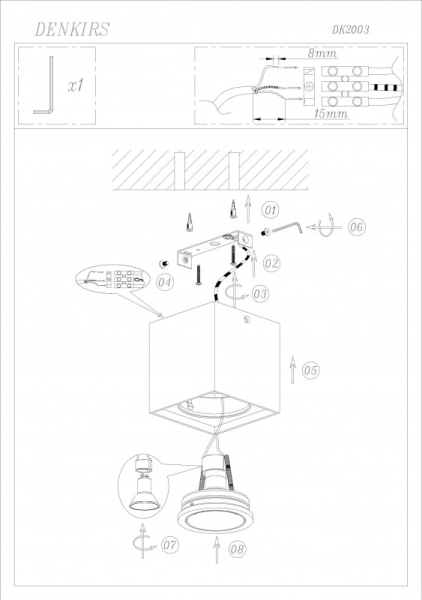 DENKIRS

DK2003

x1

8mm

N

L

15mm

01

06

02

04

03

05

07

08