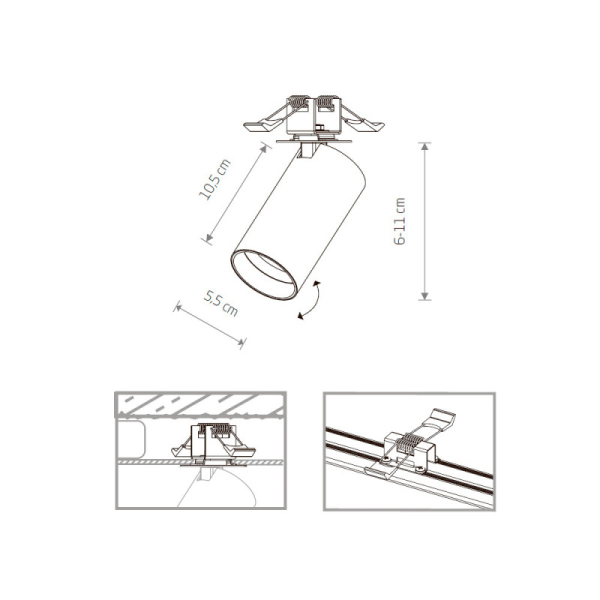 10,5 cm

6-11 cm

5,5 cm