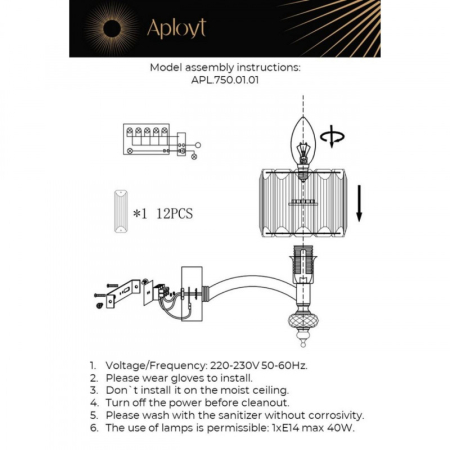 Aployt

Model assembly instructions:
APL.750.01.01

*1 12PCS

1. Voltage/Frequency: 220-230V 50-60Hz.
2. Please wear gloves to install.
3. Don`t install it on the moist ceiling.
4. Turn off the power before cleanout.
5. Please wash with the sanitizer without corrosivity.
6. The use of lamps is permissible: 1xE14 max 40W.