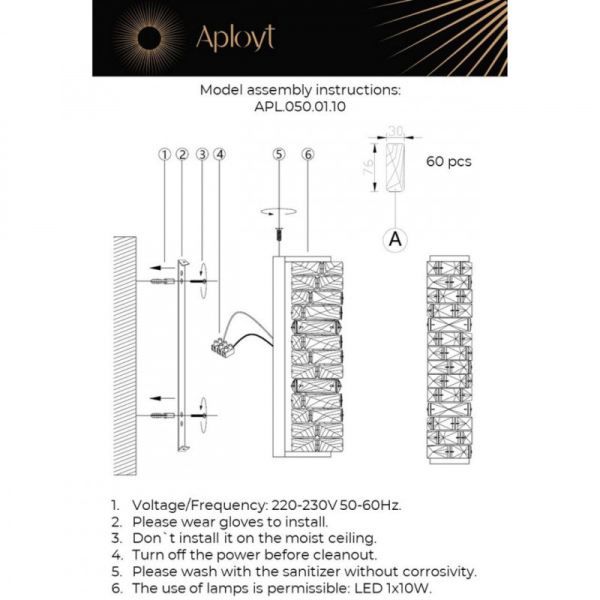 Aployt

Model assembly instructions:
APL.050.01.10

① ② ③ ④ ⑤ ⑥

30
76
60 pcs

A

1. Voltage/Frequency: 220-230V 50-60Hz.
2. Please wear gloves to install.
3. Don`t install it on the moist ceiling.
4. Turn off the power before cleanout.
5. Please wash with the sanitizer without corrosivity.
6. The use of lamps is permissible: LED 1x10W.