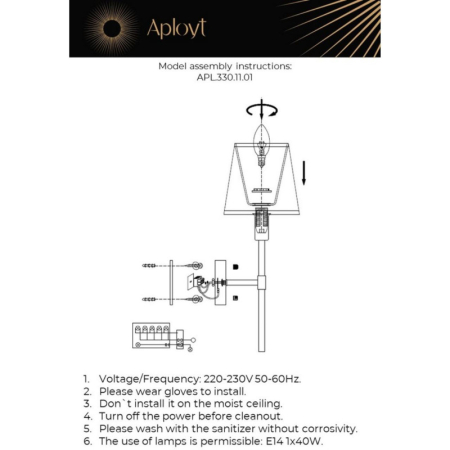 Aployt

Model assembly instructions:
APL.330.11.01

1. Voltage/Frequency: 220-230V 50-60Hz.
2. Please wear gloves to install.
3. Don`t install it on the moist ceiling.
4. Turn off the power before cleanout.
5. Please wash with the sanitizer without corrosivity.
6. The use of lamps is permissible: E14 1x40W.