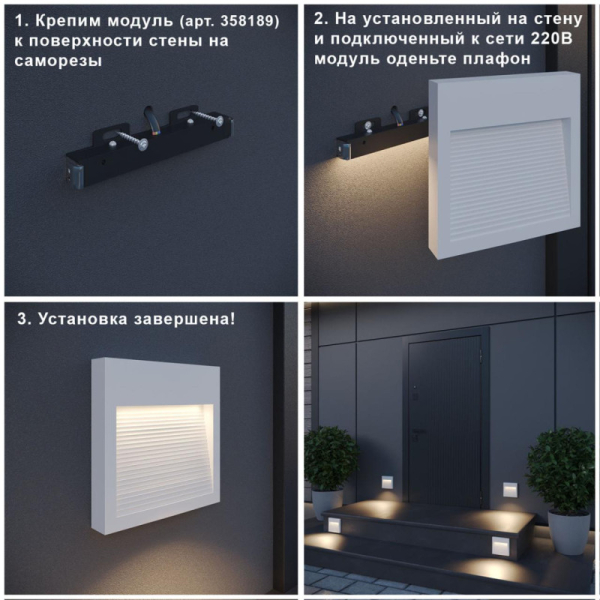 1. Крепим модуль (арт. 358189) к поверхности стены на саморезы

2. На установленный на стену и подключенный к сети 220В модуль оденьте плафон

3. Установка завершена!