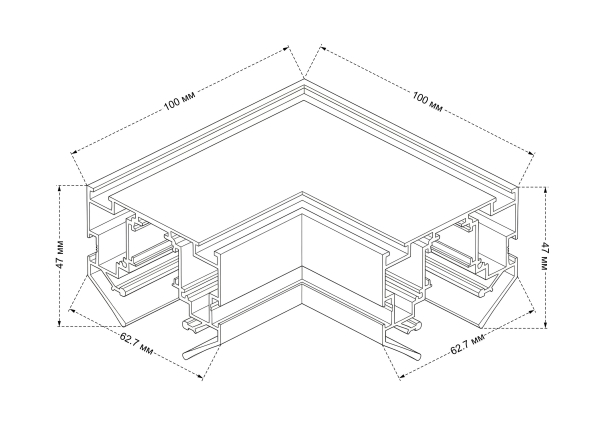 100 мм
100 мм
47 мм
47 мм
62.7 мм
62.7 мм