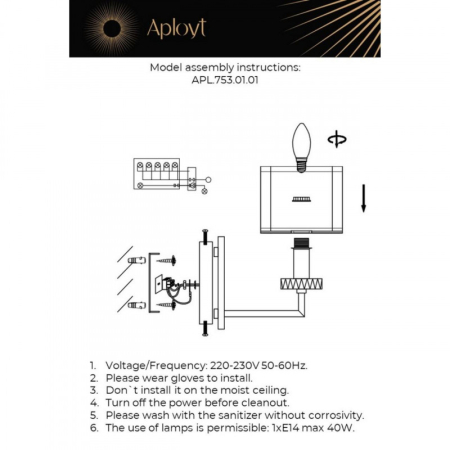 Aployt

Model assembly instructions:
APL.753.01.01

1. Voltage/Frequency: 220-230V 50-60Hz.
2. Please wear gloves to install.
3. Don`t install it on the moist ceiling.
4. Turn off the power before cleanout.
5. Please wash with the sanitizer without corrosivity.
6. The use of lamps is permissible: 1xE14 max 40W.