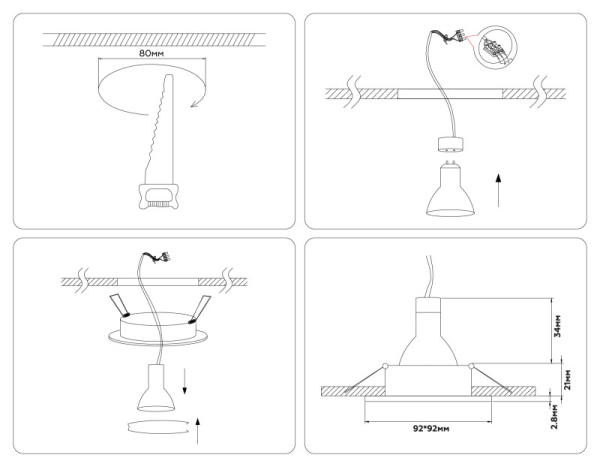 80мм

34мм

21мм

2.8мм

92*92мм