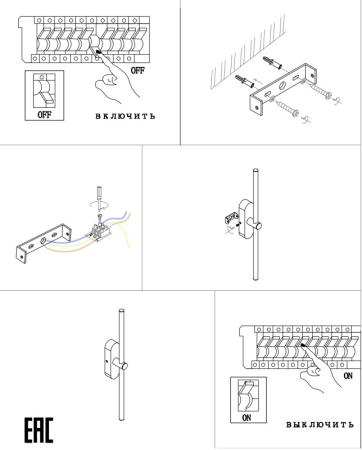 OFF

OFF

ВКЛЮЧИТЬ

EAC

ON

ON

ВЫКЛЮЧИТЬ