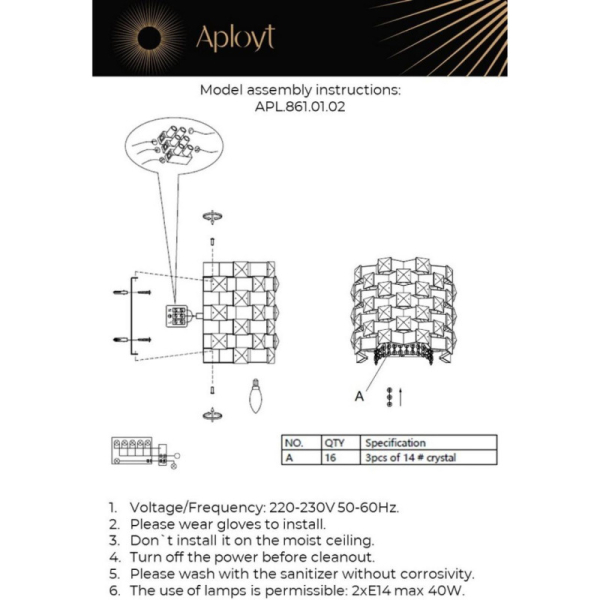 Aployt

Model assembly instructions:
APL.861.01.02

A

| NO. | QTY | Specification |
|---|---|---|
| A | 16 | 3pcs of 14 # crystal |

1. Voltage/Frequency: 220-230V 50-60Hz.
2. Please wear gloves to install.
3. Don`t install it on the moist ceiling.
4. Turn off the power before cleanout.
5. Please wash with the sanitizer without corrosivity.
6. The use of lamps is permissible: 2xE14 max 40W.