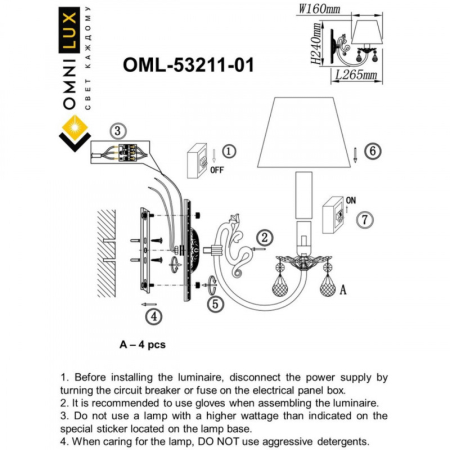 OMNI LUX
СВЕТ КАЖДОМУ

OML-53211-01

W160mm
H240mm
L265mm

3
1
OFF
6
ON
7
2
A
5
4

A – 4 pcs

1. Before installing the luminaire, disconnect the power supply by turning the circuit breaker or fuse on the electrical panel box.
2. It is recommended to use gloves when assembling the luminaire.
3. Do not use a lamp with a higher wattage than indicated on the special sticker located on the lamp base.
4. When caring for the lamp, DO NOT use aggressive detergents.