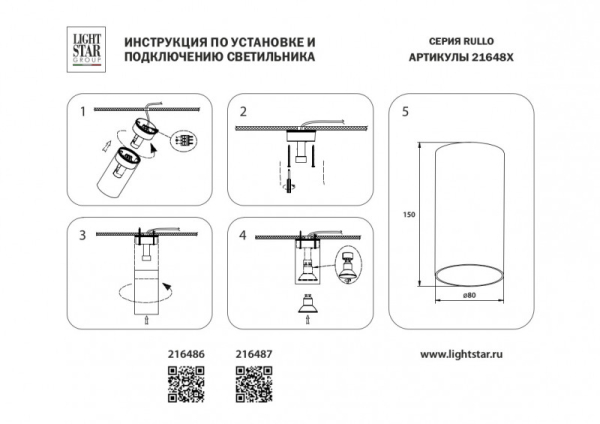 LIGHT STAR GROUP

ИНСТРУКЦИЯ ПО УСТАНОВКЕ И ПОДКЛЮЧЕНИЮ СВЕТИЛЬНИКА

СЕРИЯ RULLO
АРТИКУЛЫ 21648X

1

2

3

4

5

150

ø80

216486

216487

www.lightstar.ru