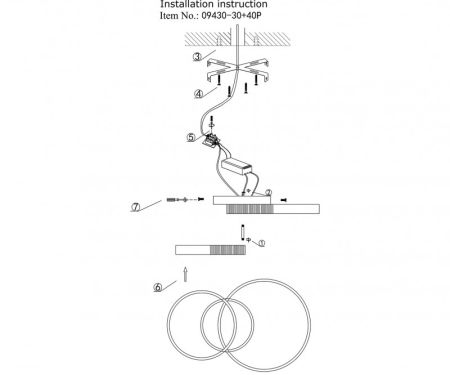 Installation instruction
Item No.: 09430-30+40P

③

④

⑤

②

⑦

①

⑥