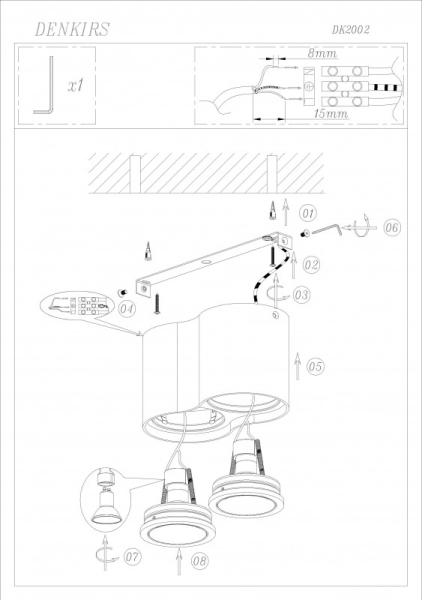 DENKIRS

DK2002

x1

8mm

N

L

15mm

01

06

02

03

04

05

07

08