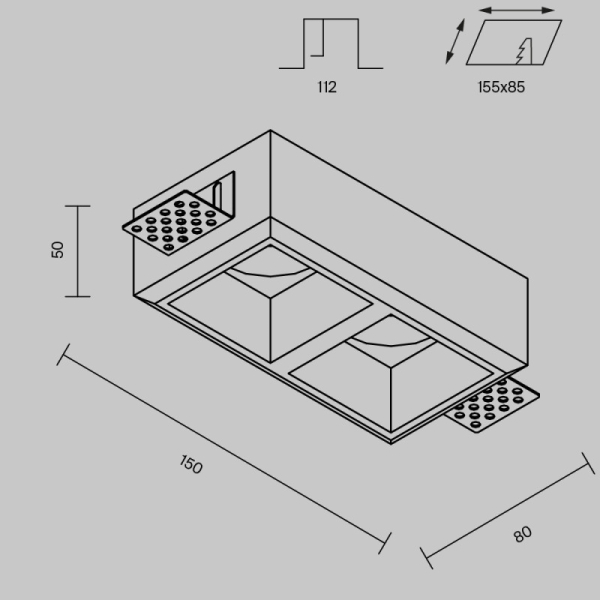 112

155x85

50

150

80