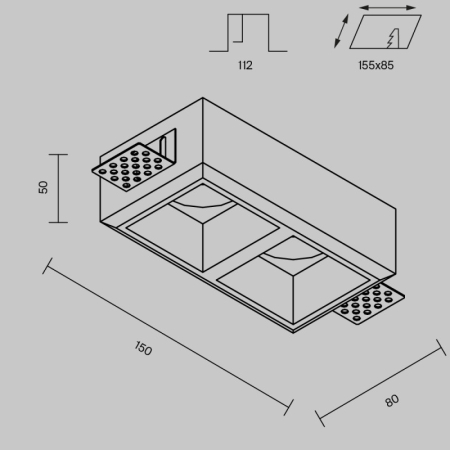 112

155x85

50

150

80