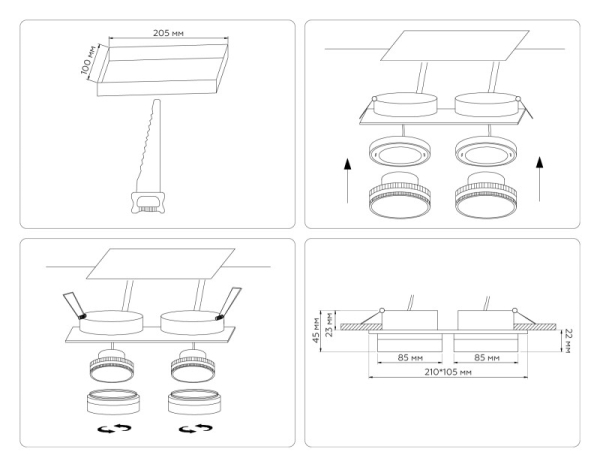 205 мм
100 мм

45 мм
23 мм
22 мм
85 мм
85 мм
210*105 мм