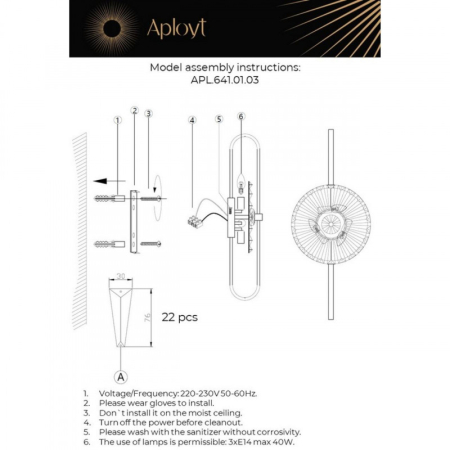 Aployt

Model assembly instructions:
APL.641.01.03

1 2 3 4 5 6

30

76

22 pcs

A

1. Voltage/Frequency: 220-230V 50-60Hz.
2. Please wear gloves to install.
3. Don`t install it on the moist ceiling.
4. Turn off the power before cleanout.
5. Please wash with the sanitizer without corrosivity.
6. The use of lamps is permissible: 3xE14 max 40W.