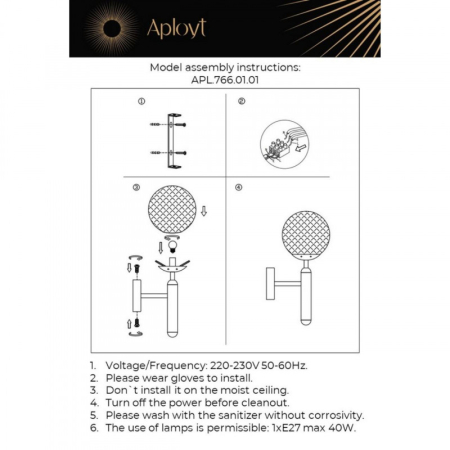 Aployt

Model assembly instructions:
APL.766.01.01

①

②

③

④

1. Voltage/Frequency: 220-230V 50-60Hz.
2. Please wear gloves to install.
3. Don`t install it on the moist ceiling.
4. Turn off the power before cleanout.
5. Please wash with the sanitizer without corrosivity.
6. The use of lamps is permissible: 1xE27 max 40W.