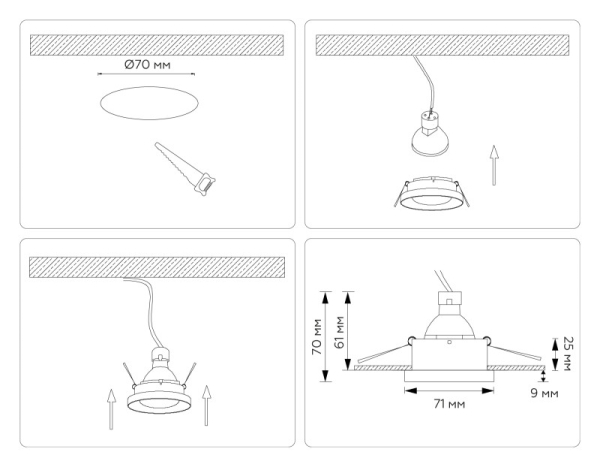 Ø70 мм

70 мм
61 мм
25 мм
9 мм
71 мм