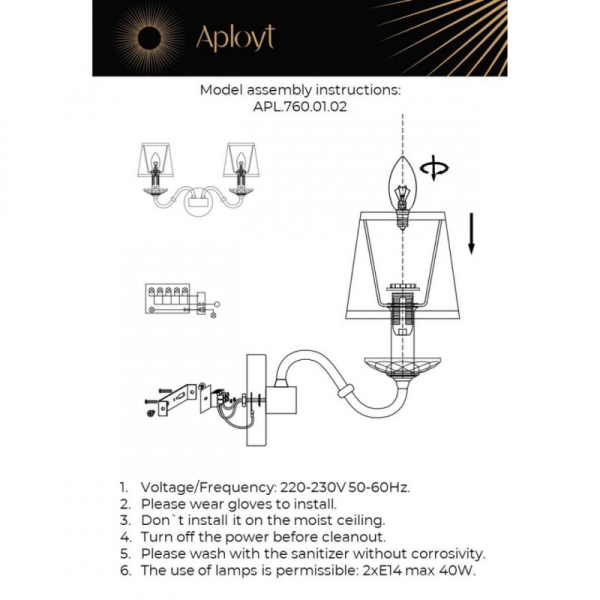 Aployt

Model assembly instructions:
APL.760.01.02

1. Voltage/Frequency: 220-230V 50-60Hz.
2. Please wear gloves to install.
3. Don`t install it on the moist ceiling.
4. Turn off the power before cleanout.
5. Please wash with the sanitizer without corrosivity.
6. The use of lamps is permissible: 2xE14 max 40W.