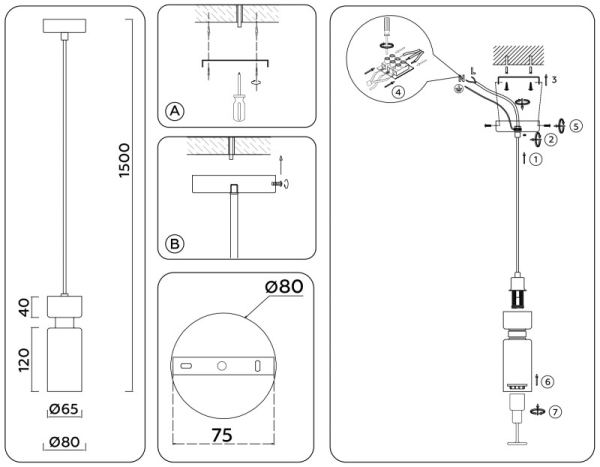 1500
40
120
Ø65
Ø80
A
B
Ø80
75
N
L
3
4
5
2
1
6
7