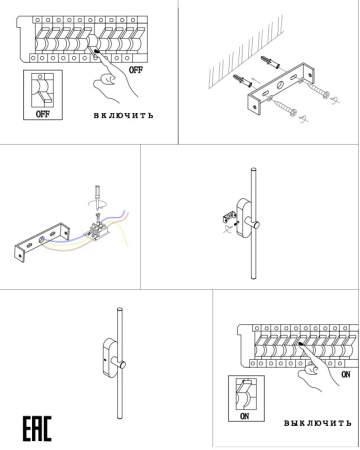 OFF
OFF
ВКЛЮЧИТЬ

EAC

ON
ON
ВЫКЛЮЧИТЬ