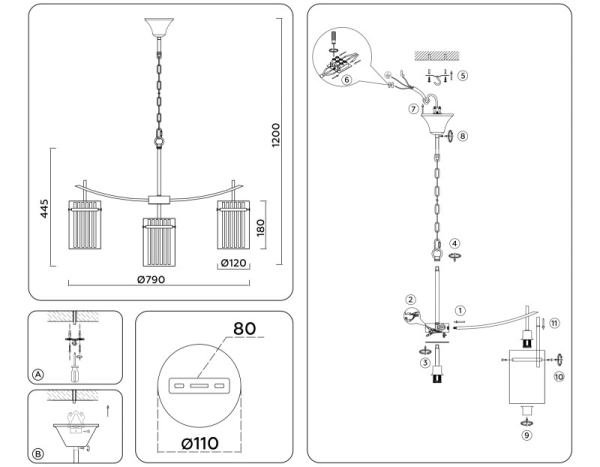 1200
445
180
Ø120
Ø790
A
B
80
Ø110
6
5
7
8
4
2
1
11
3
10
9