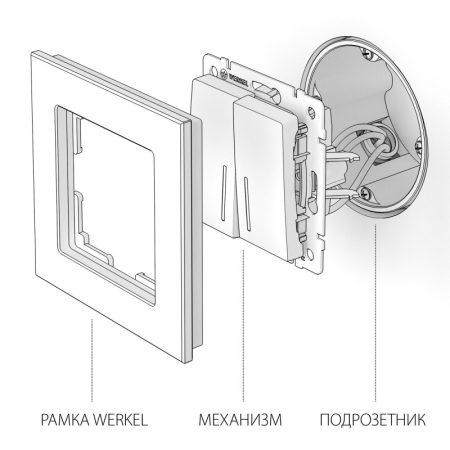 WERKEL

РАМКА WERKEL

МЕХАНИЗМ

ПОДРОЗЕТНИК