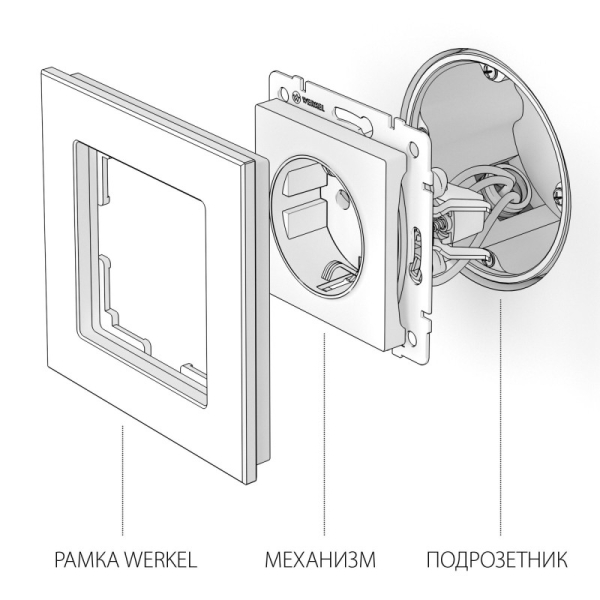 WERKEL

РАМКА WERKEL

МЕХАНИЗМ

ПОДРОЗЕТНИК