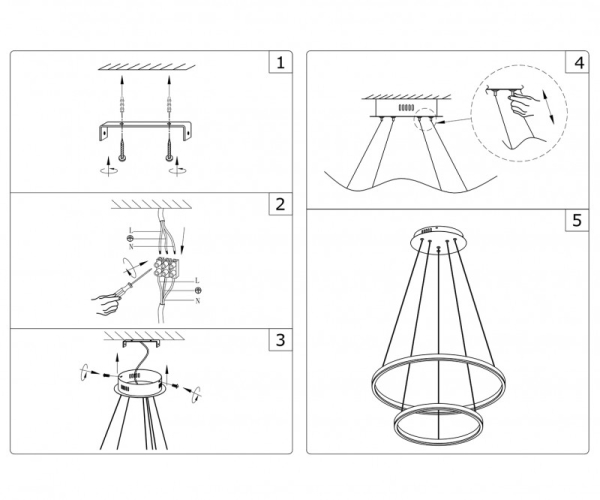 1

2

L
N

L
N

3

4

5