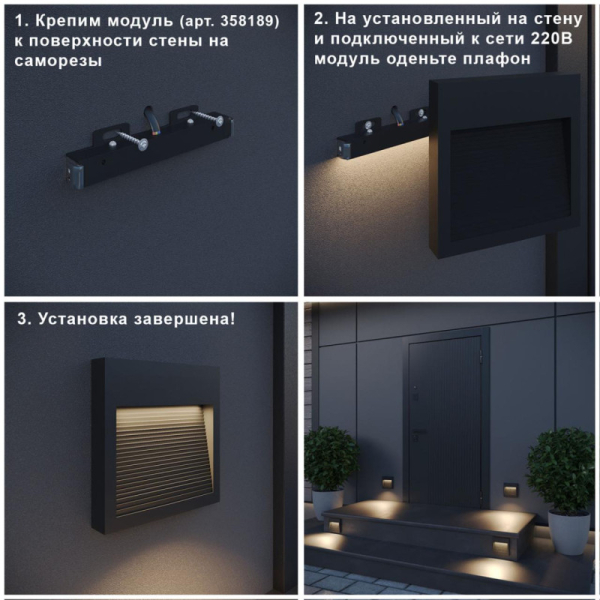 1. Крепим модуль (арт. 358189) к поверхности стены на саморезы

2. На установленный на стену и подключенный к сети 220В модуль оденьте плафон

3. Установка завершена!