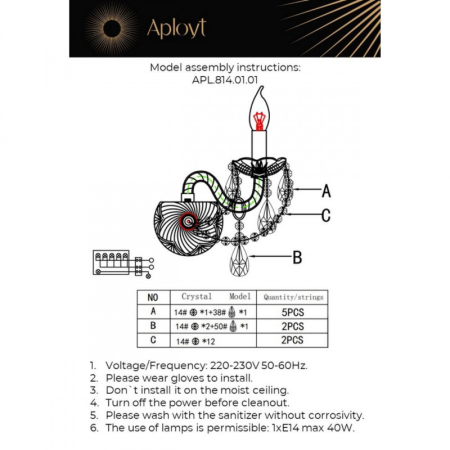 Aployt

Model assembly instructions:
APL.814.01.01

A

C

B

| NO | Crystal Model | Quantity/strings |
|---|---|---|
| A | 14# *1+38# *1 | 5PCS |
| B | 14# *2+50# *1 | 2PCS |
| C | 14# *12 | 2PCS |

1. Voltage/Frequency: 220-230V 50-60Hz.
2. Please wear gloves to install.
3. Don`t install it on the moist ceiling.
4. Turn off the power before cleanout.
5. Please wash with the sanitizer without corrosivity.
6. The use of lamps is permissible: 1xE14 max 40W.