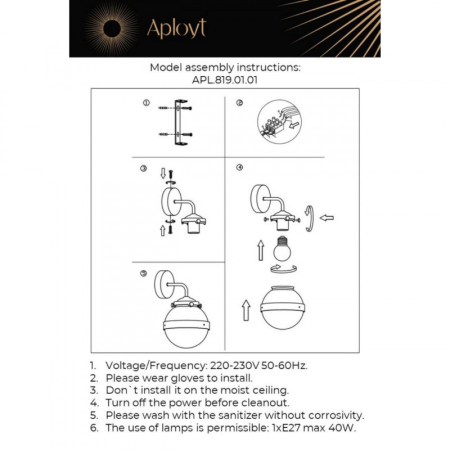 Aployt

Model assembly instructions:
APL.819.01.01

①

②

③

④

⑤

1. Voltage/Frequency: 220-230V 50-60Hz.
2. Please wear gloves to install.
3. Don`t install it on the moist ceiling.
4. Turn off the power before cleanout.
5. Please wash with the sanitizer without corrosivity.
6. The use of lamps is permissible: 1xE27 max 40W.