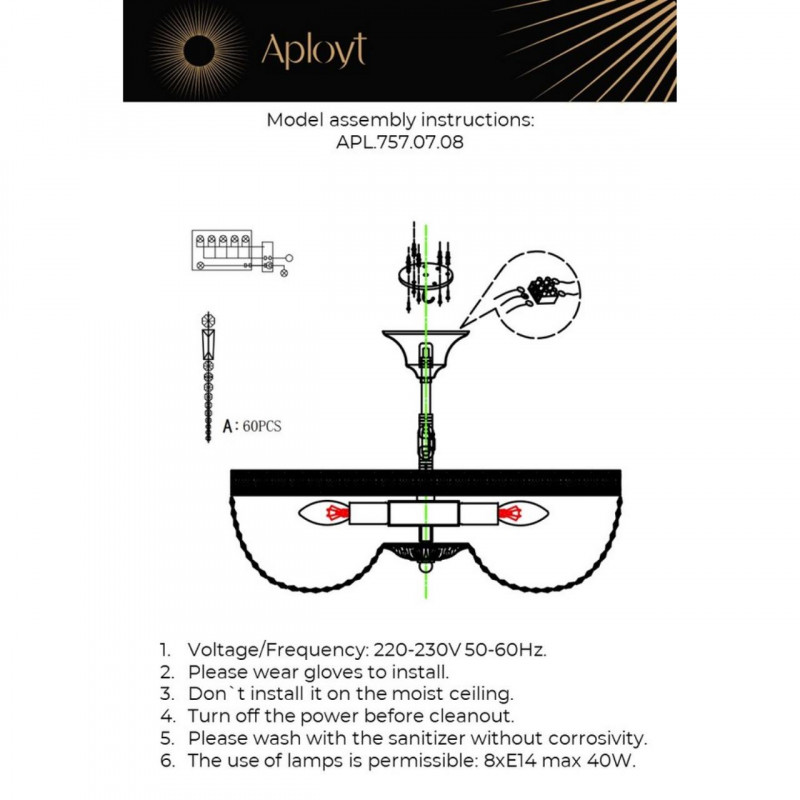 Aployt

Model assembly instructions:
APL.757.07.08

A: 60PCS

1. Voltage/Frequency: 220-230V 50-60Hz.
2. Please wear gloves to install.
3. Don`t install it on the moist ceiling.
4. Turn off the power before cleanout.
5. Please wash with the sanitizer without corrosivity.
6. The use of lamps is permissible: 8xE14 max 40W.