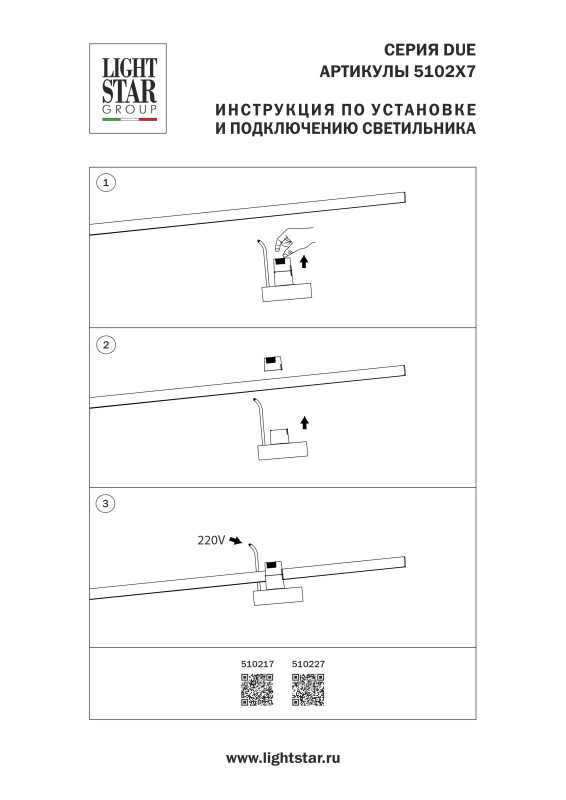 LIGHT STAR GROUP

СЕРИЯ DUE
АРТИКУЛЫ 5102X7

ИНСТРУКЦИЯ ПО УСТАНОВКЕ
И ПОДКЛЮЧЕНИЮ СВЕТИЛЬНИКА

1

2

3

220V

510217 510227

www.lightstar.ru