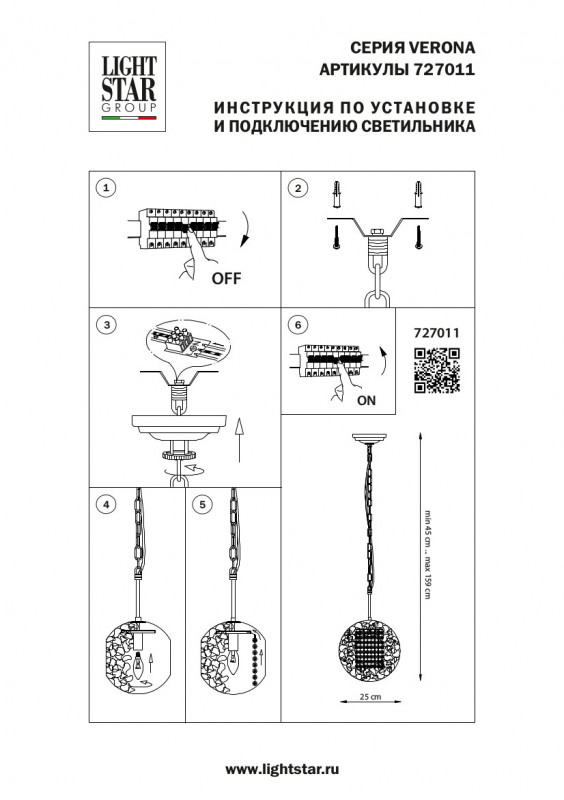 LIGHT STAR GROUP

СЕРИЯ VERONA
АРТИКУЛЫ 727011

ИНСТРУКЦИЯ ПО УСТАНОВКЕ
И ПОДКЛЮЧЕНИЮ СВЕТИЛЬНИКА

1

OFF

2

3

6

ON

727011

4

5

min 45 cm ... max 159 cm

25 cm

www.lightstar.ru