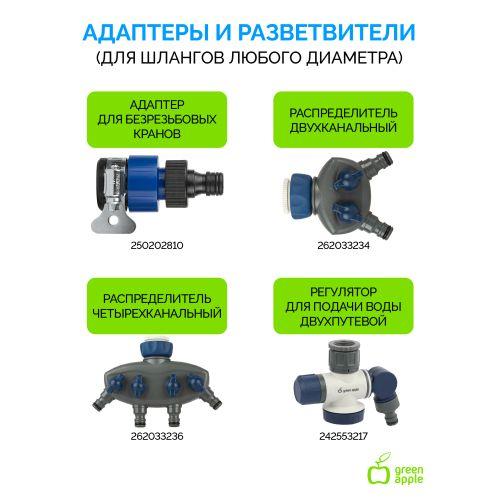 АДАПТЕРЫ И РАЗВЕТВИТЕЛИ
(ДЛЯ ШЛАНГОВ ЛЮБОГО ДИАМЕТРА)

АДАПТЕР ДЛЯ БЕЗРЕЗЬБОВЫХ КРАНОВ

250202810

РАСПРЕДЕЛИТЕЛЬ ДВУХКАНАЛЬНЫЙ

262033234

РАСПРЕДЕЛИТЕЛЬ ЧЕТЫРЕХКАНАЛЬНЫЙ

262033236

РЕГУЛЯТОР ДЛЯ ПОДАЧИ ВОДЫ ДВУХПУТЕВОЙ

green apple

242553217

green apple