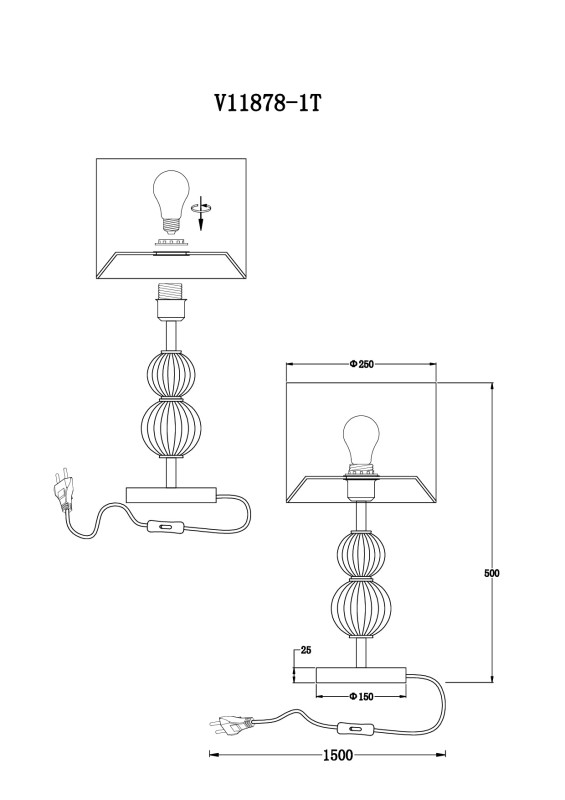 V11878-1T

Φ250

500

25

Φ150

1500