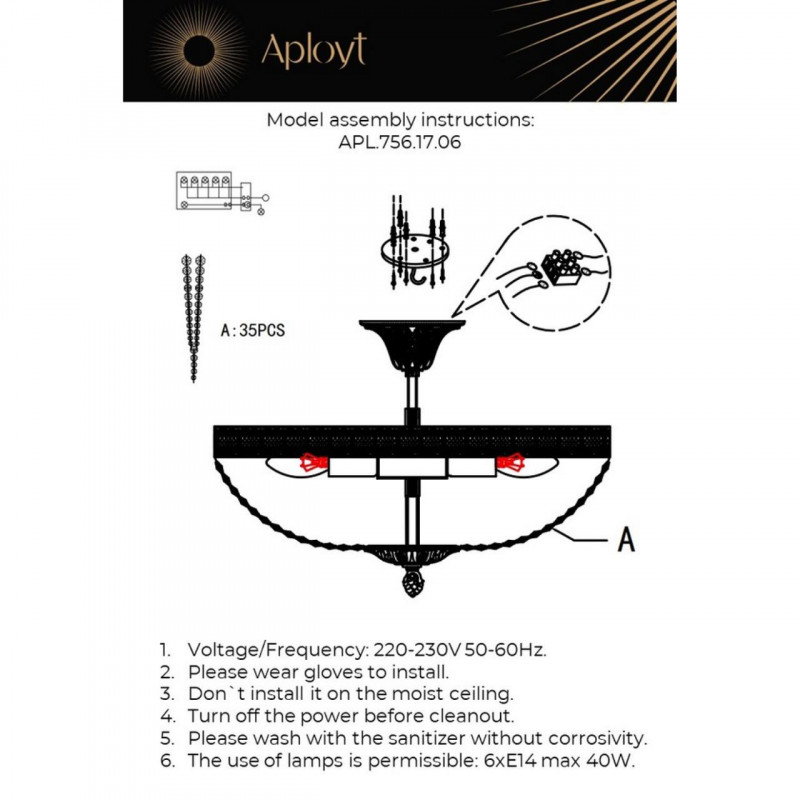 Aployt

Model assembly instructions:
APL.756.17.06

A:35PCS

A

1. Voltage/Frequency: 220-230V 50-60Hz.
2. Please wear gloves to install.
3. Don`t install it on the moist ceiling.
4. Turn off the power before cleanout.
5. Please wash with the sanitizer without corrosivity.
6. The use of lamps is permissible: 6xE14 max 40W.