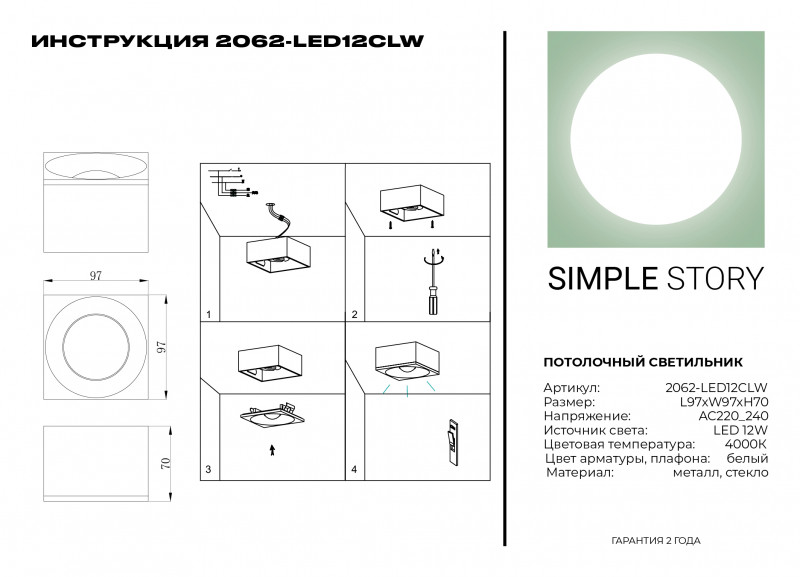 ИНСТРУКЦИЯ 2062-LED12CLW

97

97

70

1

2

3

4

SIMPLE STORY

ПОТОЛОЧНЫЙ СВЕТИЛЬНИК

| | |
|---|---|
| Артикул: | 2062-LED12CLW |
| Размер: | L97xW97xH70 |
| Напряжение: | AC220_240 |
| Источник света: | LED 12W |
| Цветовая температура: | 4000K |
| Цвет арматуры, плафона: | белый |
| Материал: | металл, стекло |

ГАРАНТИЯ 2 ГОДА