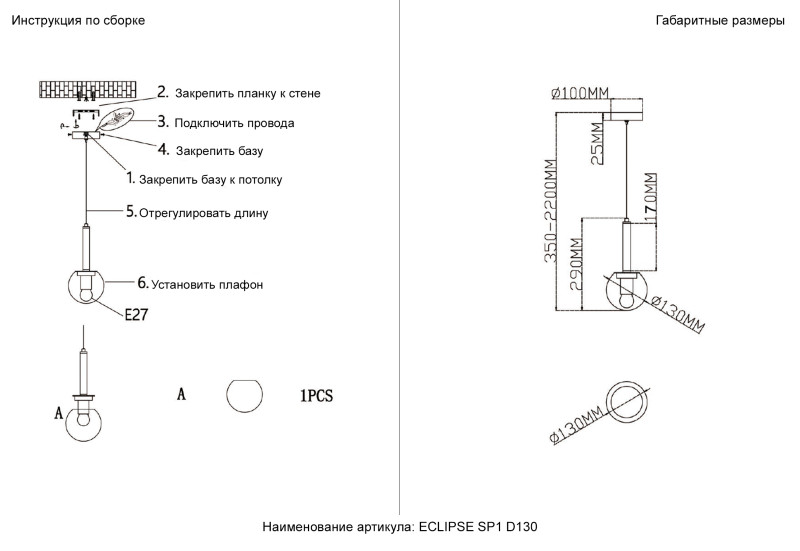 Инструкция по сборке

2. Закрепить планку к стене

3. Подключить провода

4. Закрепить базу

1. Закрепить базу к потолку

5. Отрегулировать длину

6. Установить плафон

E27

A

A

1PCS

Габаритные размеры

Ø100MM

25MM

350-2200MM

170MM

290MM

Ø130MM

Ø130MM

Наименование артикула: ECLIPSE SP1 D130