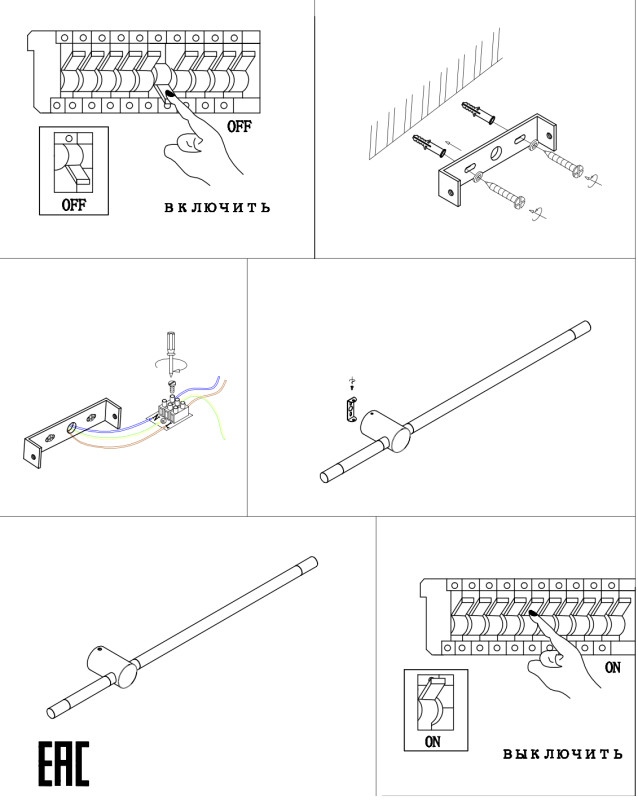 OFF

OFF

ВКЛЮЧИТЬ

ON

ON

ВЫКЛЮЧИТЬ

EAC