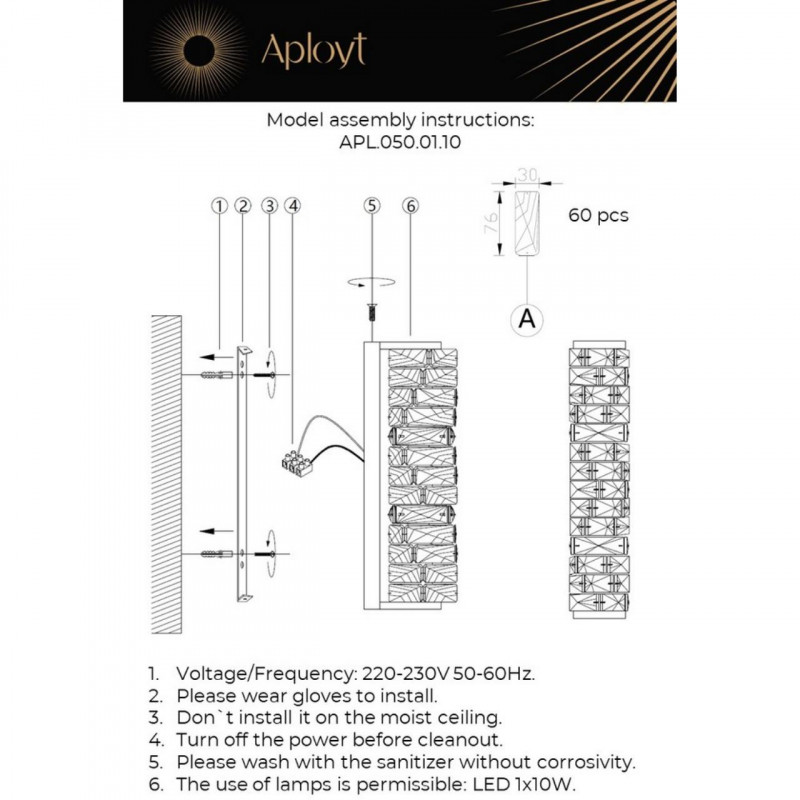 Aployt

Model assembly instructions:
APL.050.01.10

1 2 3 4 5 6

30
76
60 pcs

A

1. Voltage/Frequency: 220-230V 50-60Hz.
2. Please wear gloves to install.
3. Don`t install it on the moist ceiling.
4. Turn off the power before cleanout.
5. Please wash with the sanitizer without corrosivity.
6. The use of lamps is permissible: LED 1x10W.