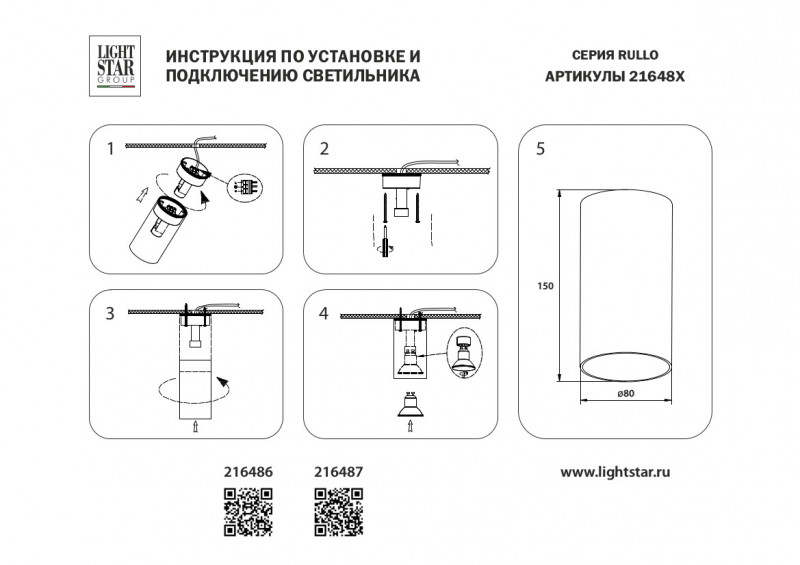 LIGHT STAR GROUP

ИНСТРУКЦИЯ ПО УСТАНОВКЕ И ПОДКЛЮЧЕНИЮ СВЕТИЛЬНИКА

СЕРИЯ RULLO
АРТИКУЛЫ 21648X

1

2

3

4

5

150

ø80

216486

216487

www.lightstar.ru