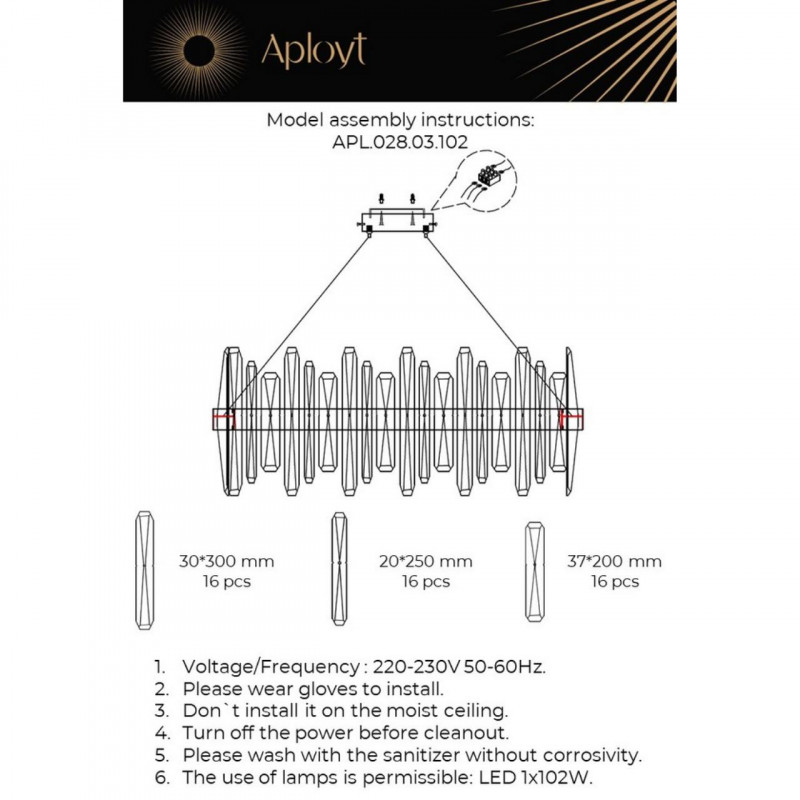 Aployt

Model assembly instructions:
APL.028.03.102

30*300 mm
16 pcs

20*250 mm
16 pcs

37*200 mm
16 pcs

1. Voltage/Frequency : 220-230V 50-60Hz.
2. Please wear gloves to install.
3. Don`t install it on the moist ceiling.
4. Turn off the power before cleanout.
5. Please wash with the sanitizer without corrosivity.
6. The use of lamps is permissible: LED 1x102W.