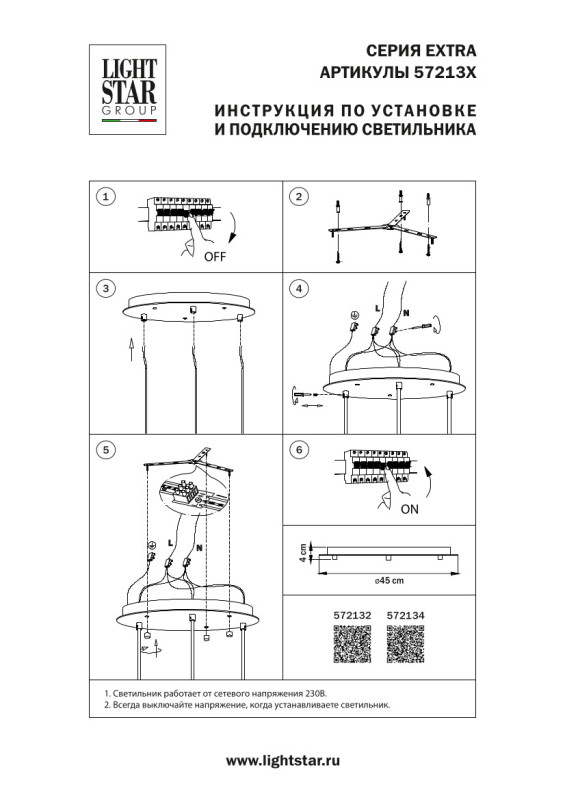 LIGHT STAR GROUP

СЕРИЯ EXTRA
АРТИКУЛЫ 57213X

ИНСТРУКЦИЯ ПО УСТАНОВКЕ
И ПОДКЛЮЧЕНИЮ СВЕТИЛЬНИКА

1

OFF

2

3

4

L

N

5

L

N

6

ON

4 cm

⌀45 cm

572132 572134

1. Светильник работает от сетевого напряжения 230В.
2. Всегда выключайте напряжение, когда устанавливаете светильник.

www.lightstar.ru