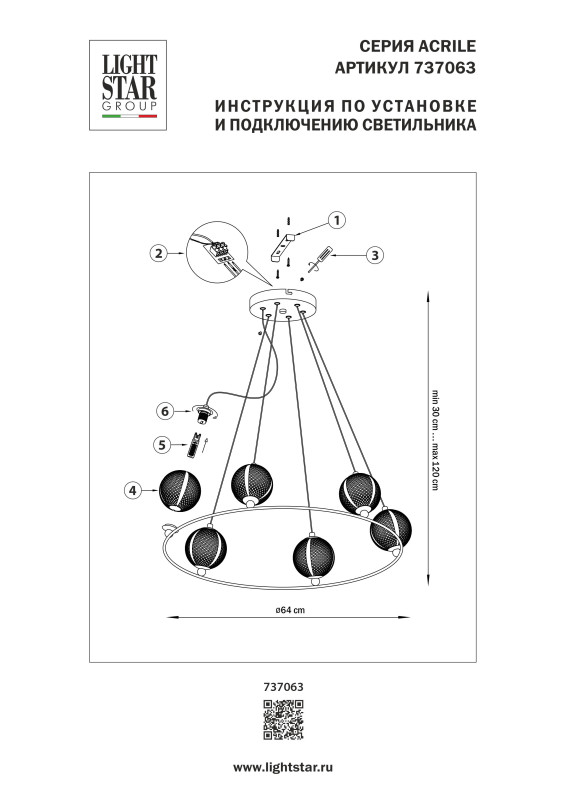 LIGHT STAR GROUP

СЕРИЯ ACRILE
АРТИКУЛ 737063

ИНСТРУКЦИЯ ПО УСТАНОВКЕ
И ПОДКЛЮЧЕНИЮ СВЕТИЛЬНИКА

1
2
3
6
5
4

min 30 cm ... max 120 cm

ø64 cm

737063

www.lightstar.ru